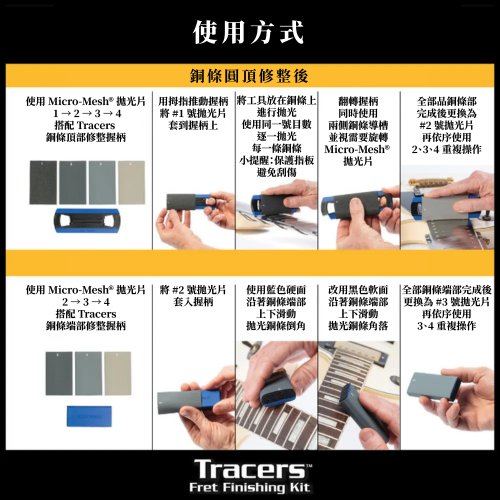 使用方式

銅條圓頂修整後

使用 Micro-Mesh® 拋光片 1 → 2 → 3 → 4 搭配 Tracers 銅條頂部修整握柄

用拇指推動握柄 將 #1 號拋光片 套到握柄上

將工具放在銅條上 進行拋光 使用同一號目數 逐一拋光 每一條銅條 小提醒:保護指板 避免刮傷

翻轉握柄 同時使用 兩側銅條導槽 並視需要旋轉 Micro-Mesh® 拋光片

全部品銅條部 完成後更換為 #2 號拋光片 再依序使用 2、3、4 重複操作

使用 Micro-Mesh® 拋光片 2 → 3 → 4 搭配 Tracers 銅條端部修整握柄

將 #2 號拋光片 套入握柄

使用藍色硬面 沿著銅條端部 上下滑動 拋光銅條倒角

改用黑色軟面 沿著銅條端部 上下滑動 拋光銅條角落

全部銅條端部完成後 更換為 #3 號拋光片 再依序使用 3、4 重複操作

Tracers™
Fret Finishing Kit